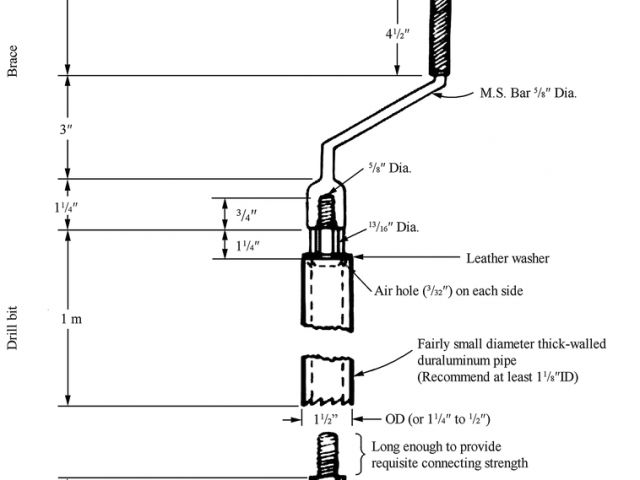 Brace

$4\frac{1}{2}''$

M.S. Bar $\frac{5}{8}''$ Dia.

$3''$

$\frac{5}{8}''$ Dia.

$1\frac{1}{4}''$

$\frac{3}{4}''$

$\frac{13}{16}''$ Dia.

$1\frac{1}{4}''$

Leather washer

Air hole ($\frac{3}{32}''$) on each side

Drill bit

1 m

Fairly small diameter thick-walled duraluminum pipe (Recommend at least $1\frac{1}{8}''$ID)

$1\frac{1}{2}''$

OD (or $1\frac{1}{4}''$ to $\frac{1}{2}''$)

Long enough to provide requisite connecting strength