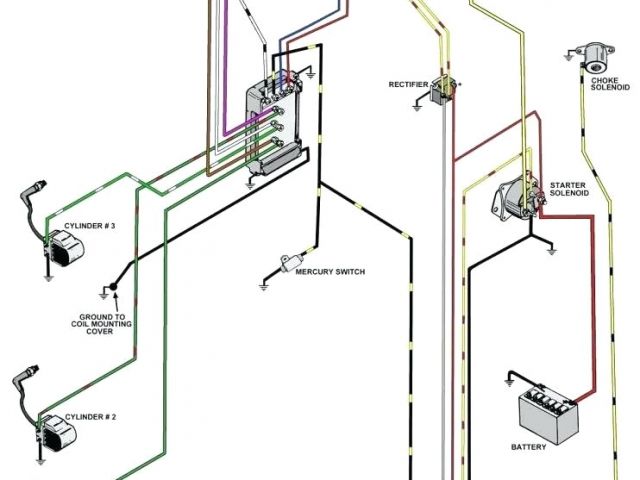 RECTIFIER

CHOKE SOLENOID

STARTER SOLENOID

CYLINDER # 3

MERCURY SWITCH

GROUND TO COIL MOUNTING COVER

CYLINDER # 2

BATTERY