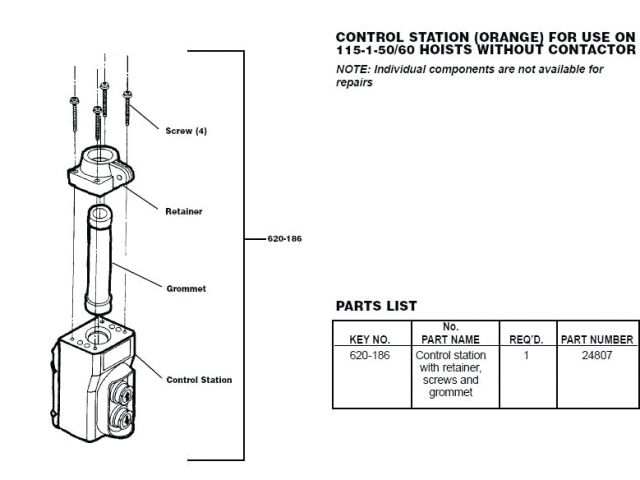 Screw (4)

Retainer

Grommet

Control Station

620-186

CONTROL STATION (ORANGE) FOR USE ON 115-1-50/60 HOISTS WITHOUT CONTACTOR

NOTE: Individual components are not available for repairs

PARTS LIST

| KEY NO. | No. PART NAME | REQ'D. | PART NUMBER |
|---|---|---|---|
| 620-186 | Control station with retainer, screws and grommet | 1 | 24807 |