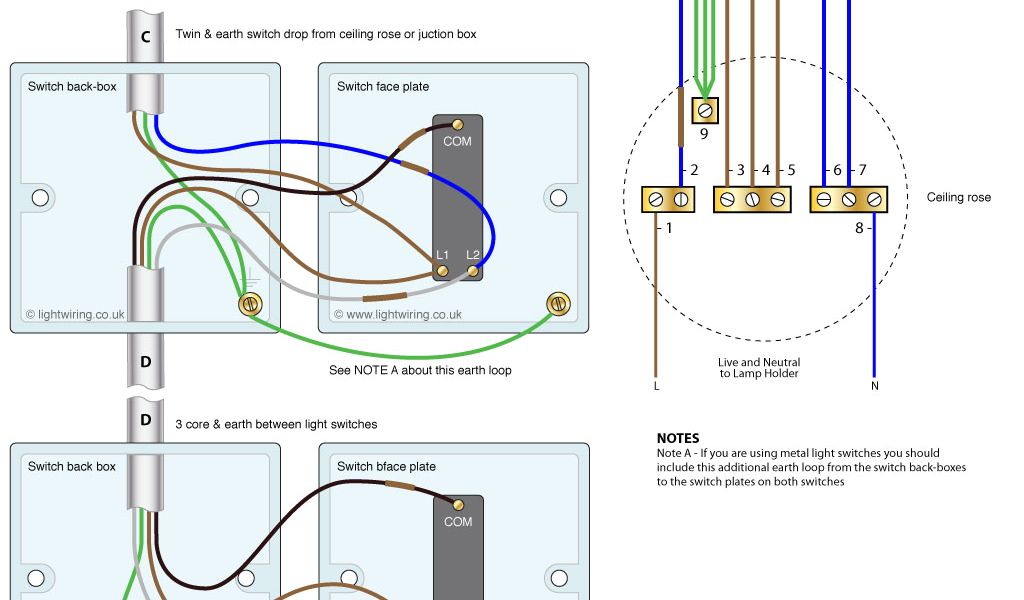 C

Twin & earth switch drop from ceiling rose or juction box

Switch back-box

Switch face plate

COM

L1 L2

© lightwiring.co.uk

© www.lightwiring.co.uk

D

See NOTE A about this earth loop

D

3 core & earth between light switches

Switch back box

Switch bface plate

COM

9

- 2

- 3 - 4 - 5

- 6 - 7

- 1

8 -

Ceiling rose

Live and Neutral to Lamp Holder

L

N

NOTES
Note A - If you are using metal light switches you should include this additional earth loop from the switch back-boxes to the switch plates on both switches