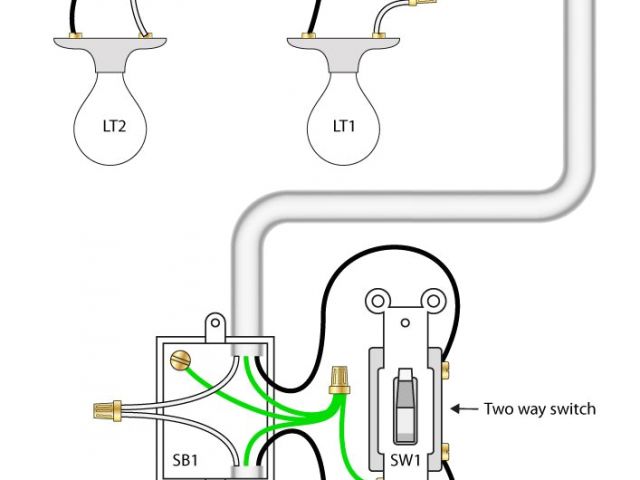 LT2

LT1

Two way switch

SB1

SW1