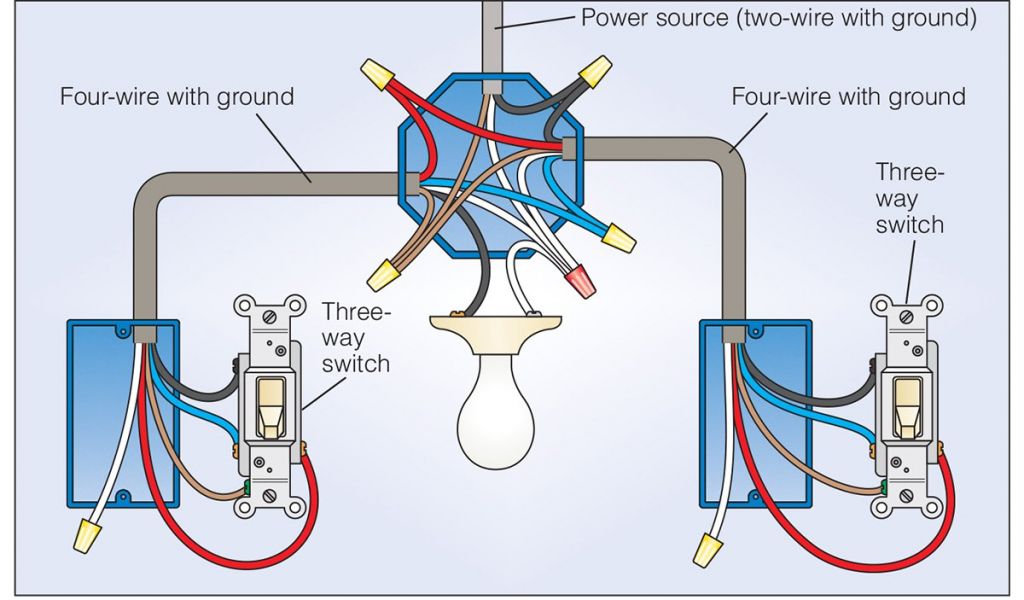 Power source (two-wire with ground)

Four-wire with ground

Four-wire with ground

Three-way switch

Three-way switch