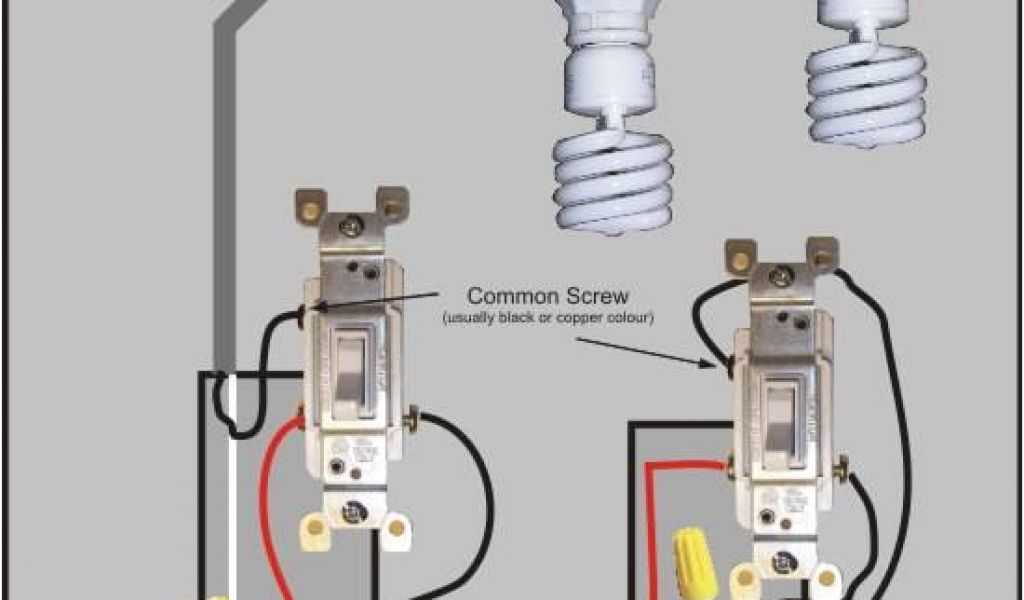 Common Screw
(usually black or copper colour)