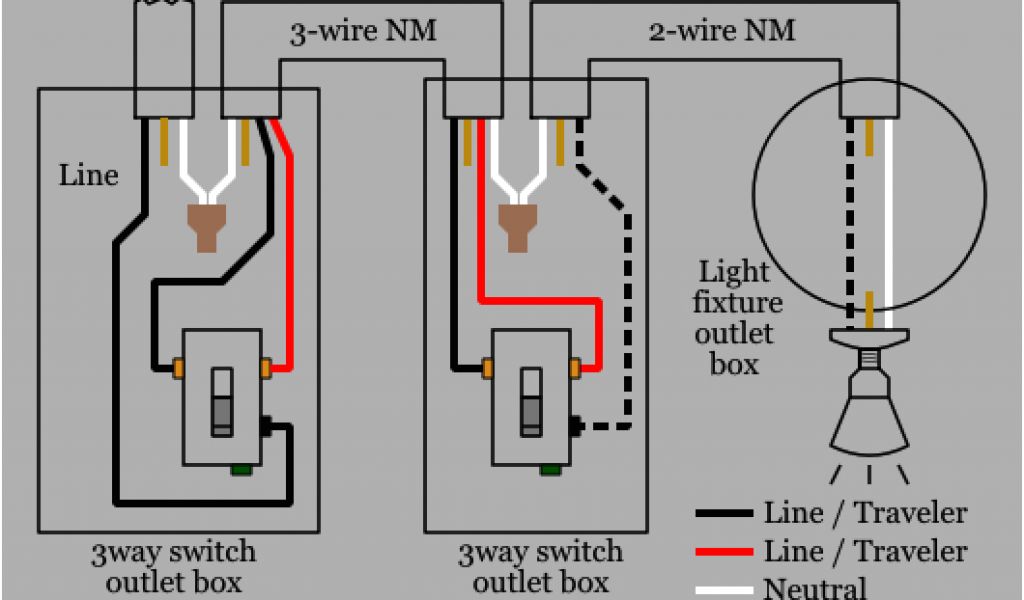 3-wire NM

2-wire NM

Line

Light fixture outlet box

3way switch outlet box

3way switch outlet box

Line / Traveler

Line / Traveler

Neutral