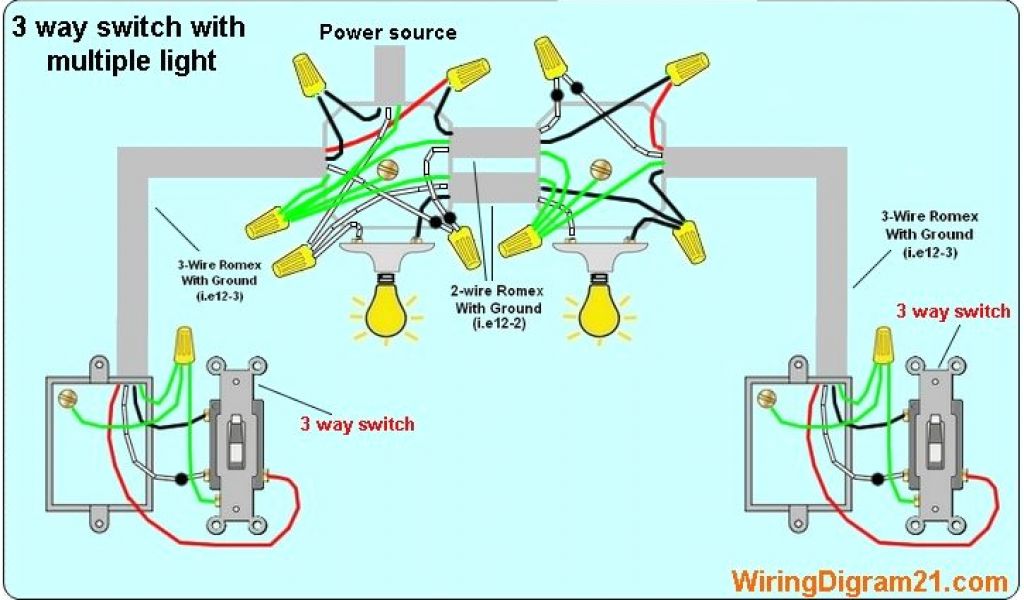 3 way switch with multiple light

Power source

3-Wire Romex With Ground (i.e12-3)

2-wire Romex With Ground (i.e12-2)

3-Wire Romex With Ground (i.e12-3)

3 way switch

3 way switch

WiringDigram21.com