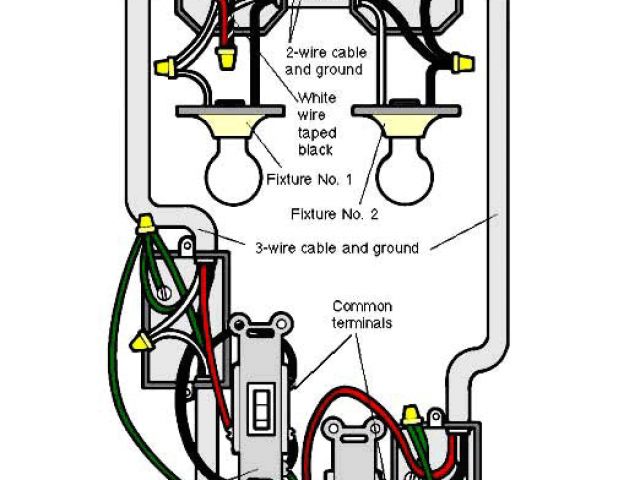 2-wire cable and ground

White wire taped black

Fixture No. 1

Fixture No. 2

3-wire cable and ground

Common terminals