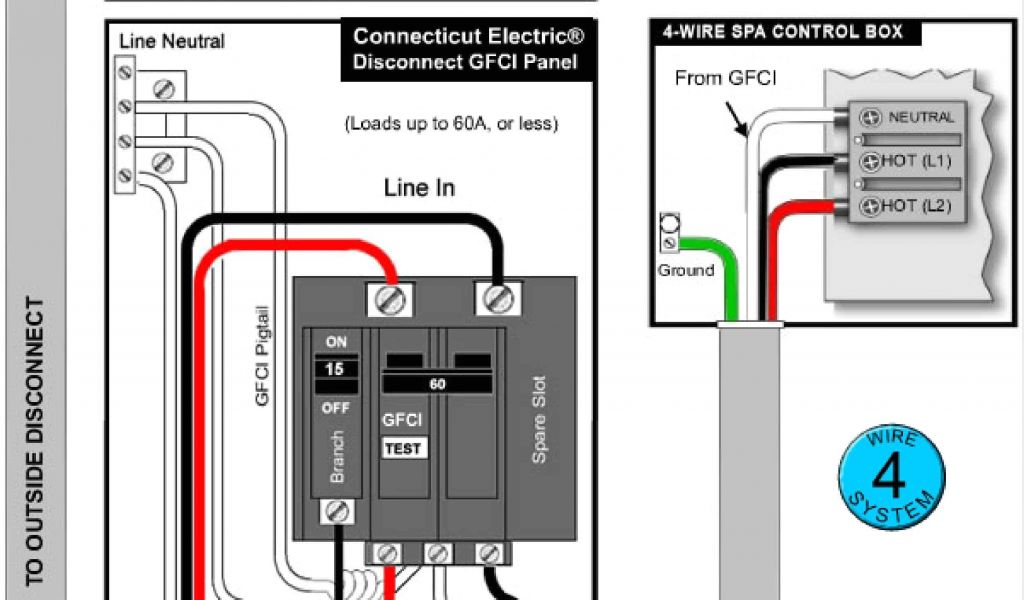 TO OUTSIDE DISCONNECT

Line Neutral

Connecticut Electric®
Disconnect GFCI Panel

(Loads up to 60A, or less)

Line In

GFCI Pigtail

ON
15
OFF
Branch

60
GFCI
TEST

Spare Slot

4-WIRE SPA CONTROL BOX

From GFCI

NEUTRAL
HOT (L1)
HOT (L2)

Ground

WIRE
4
SYSTEM