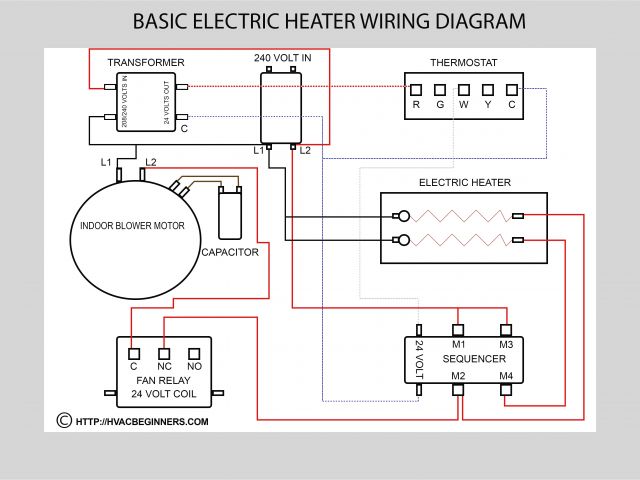 BASIC ELECTRIC HEATER WIRING DIAGRAM

TRANSFORMER

208/240 VOLTS IN

24 VOLTS OUT

C

240 VOLT IN

L1

L2

THERMOSTAT

R G W Y C

L1

L2

INDOOR BLOWER MOTOR

CAPACITOR

ELECTRIC HEATER

C NC NO

FAN RELAY

24 VOLT COIL

24 VOLT

M1

M3

SEQUENCER

M2

M4

© HTTP://HVACBEGINNERS.COM