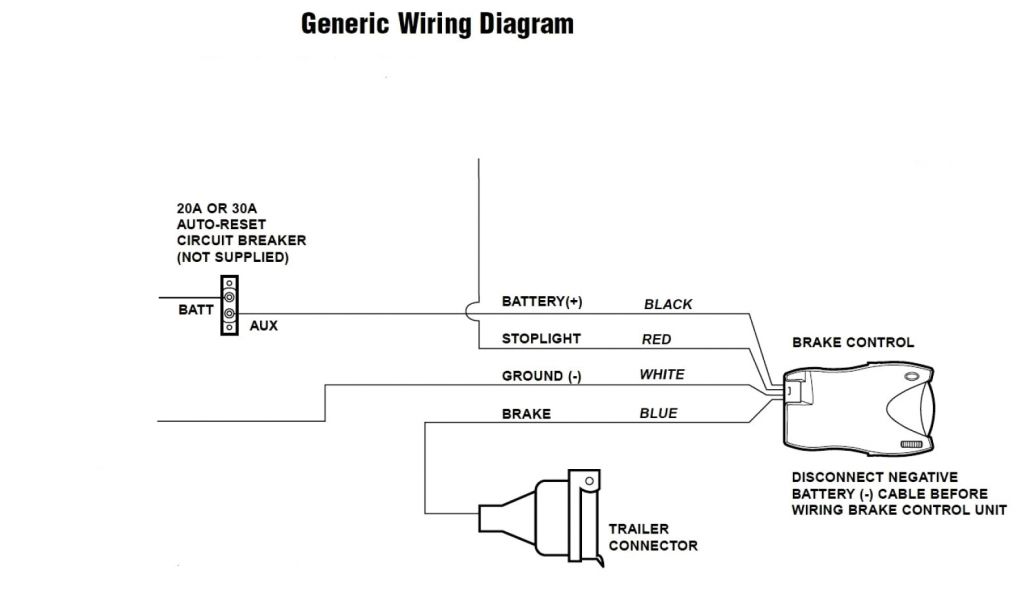 Generic Wiring Diagram

20A OR 30A
AUTO-RESET
CIRCUIT BREAKER
(NOT SUPPLIED)

BATT

AUX

BATTERY(+) BLACK

STOPLIGHT RED

GROUND (-) WHITE

BRAKE BLUE

BRAKE CONTROL

DISCONNECT NEGATIVE BATTERY (-) CABLE BEFORE WIRING BRAKE CONTROL UNIT

TRAILER CONNECTOR