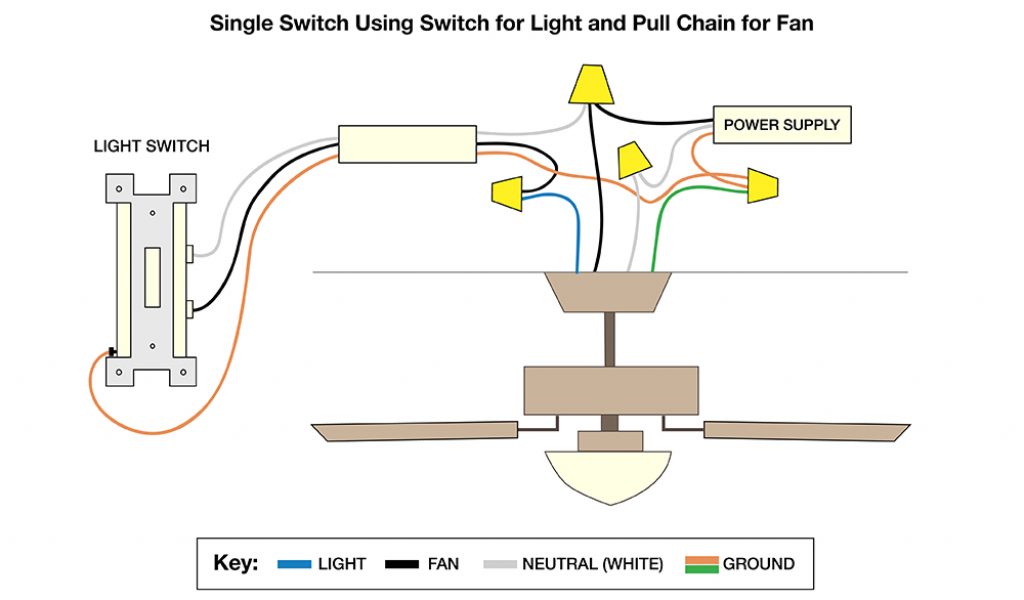 Single Switch Using Switch for Light and Pull Chain for Fan

LIGHT SWITCH

POWER SUPPLY

Key: LIGHT FAN NEUTRAL (WHITE) GROUND