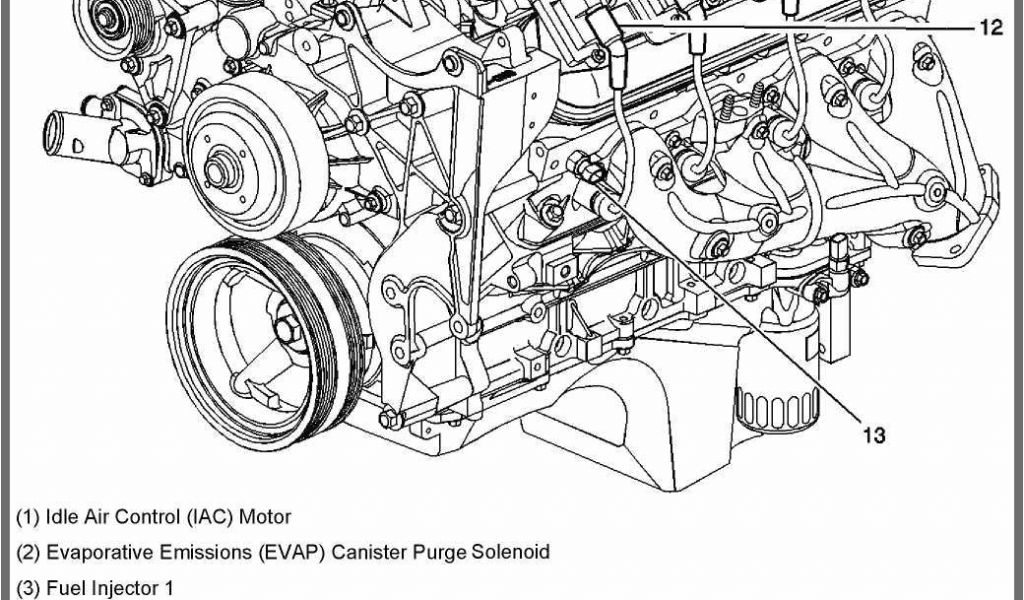 12

13

(1) Idle Air Control (IAC) Motor

(2) Evaporative Emissions (EVAP) Canister Purge Solenoid

(3) Fuel Injector 1