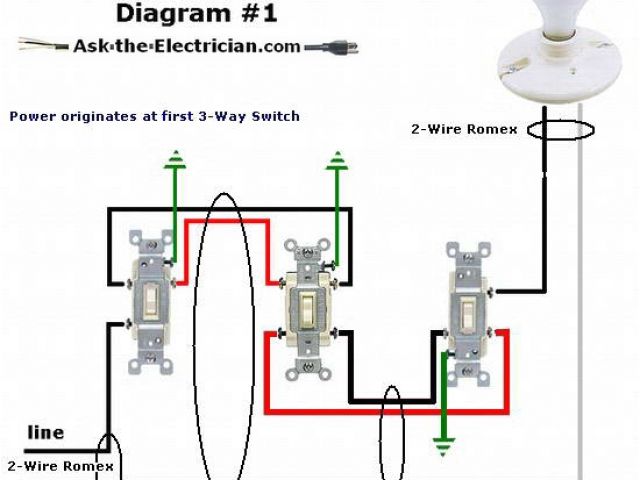 Diagram #1

Ask-the-Electrician.com

Power originates at first 3-Way Switch

2-Wire Romex

line

2-Wire Romex