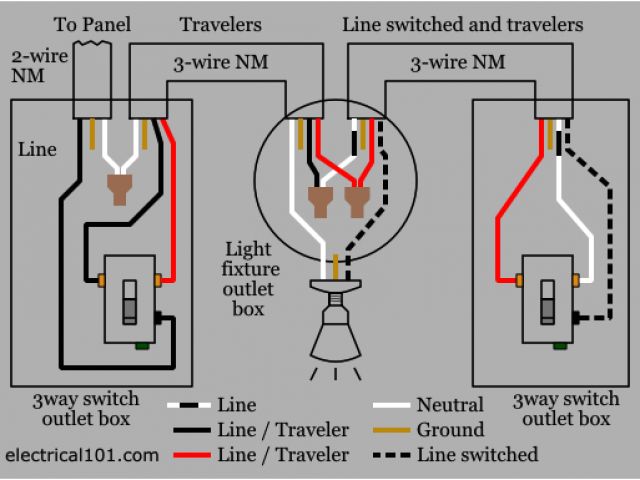 To Panel
Travelers
Line switched and travelers
2-wire NM
3-wire NM
3-wire NM
Line
Light fixture outlet box
3way switch outlet box
3way switch outlet box
Line
Line / Traveler
Line / Traveler
Neutral
Ground
Line switched
electrical101.com