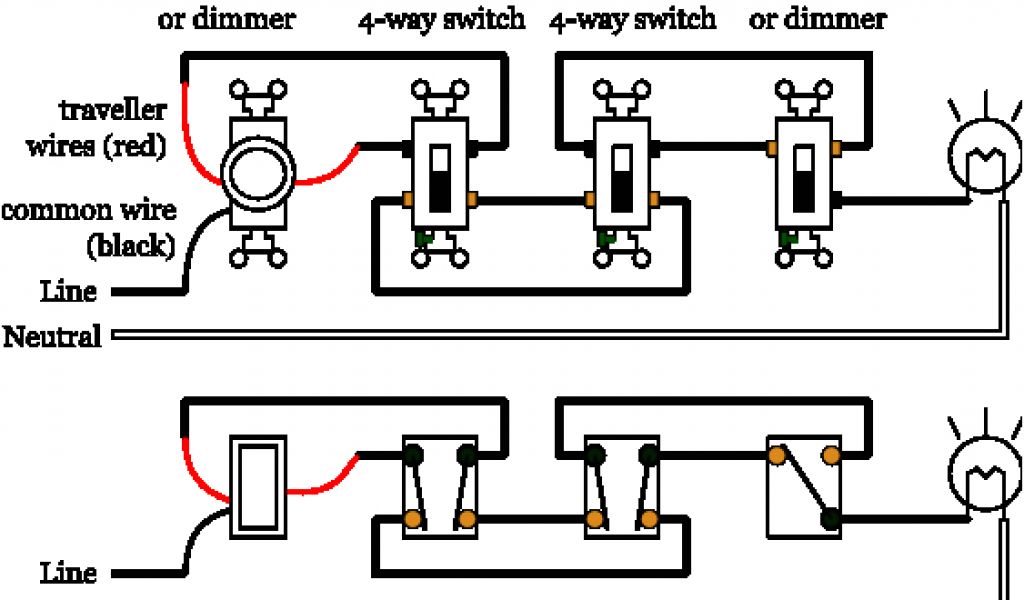 or dimmer 4-way switch 4-way switch or dimmer

traveller wires (red)

common wire (black)

Line

Neutral

Line