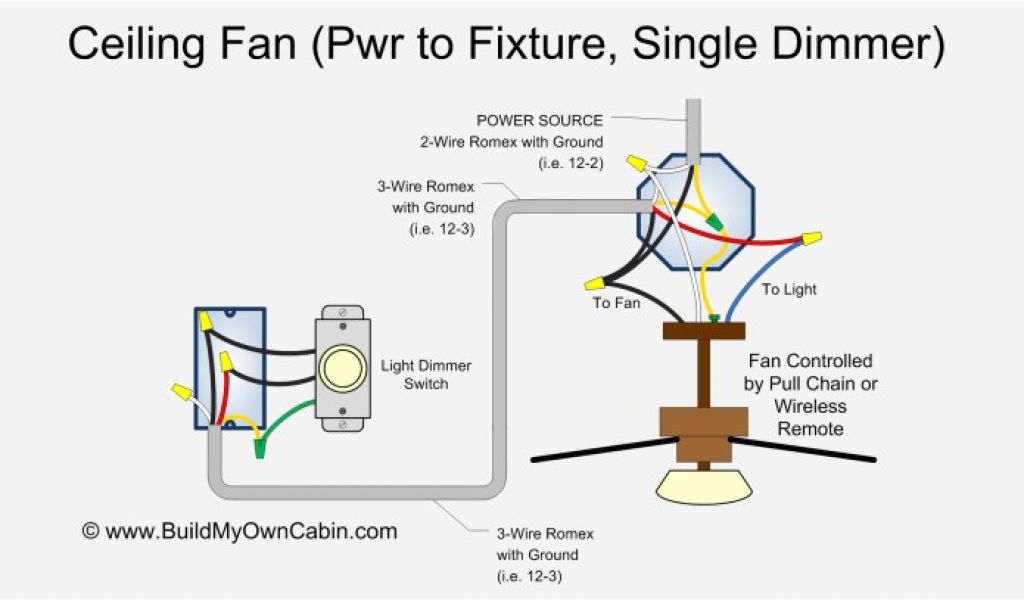 Ceiling Fan (Pwr to Fixture, Single Dimmer)

POWER SOURCE
2-Wire Romex with Ground
(i.e. 12-2)

3-Wire Romex
with Ground
(i.e. 12-3)

To Fan

To Light

Light Dimmer
Switch

Fan Controlled
by Pull Chain or
Wireless
Remote

© www.BuildMyOwnCabin.com

3-Wire Romex
with Ground
(i.e. 12-3)