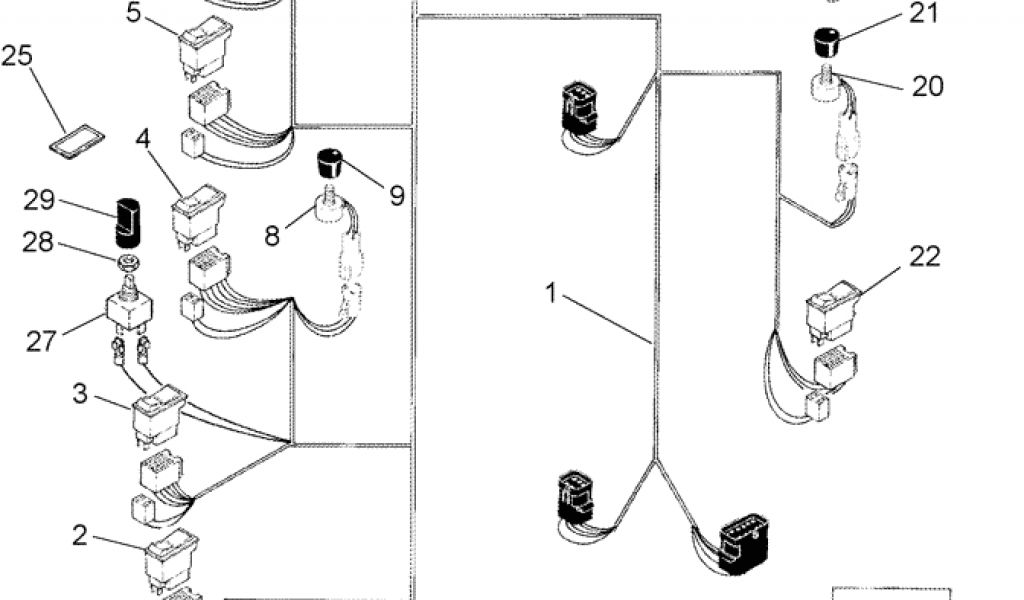 5
21
25
20
4
9
29
8
28
22
1
27
3
2