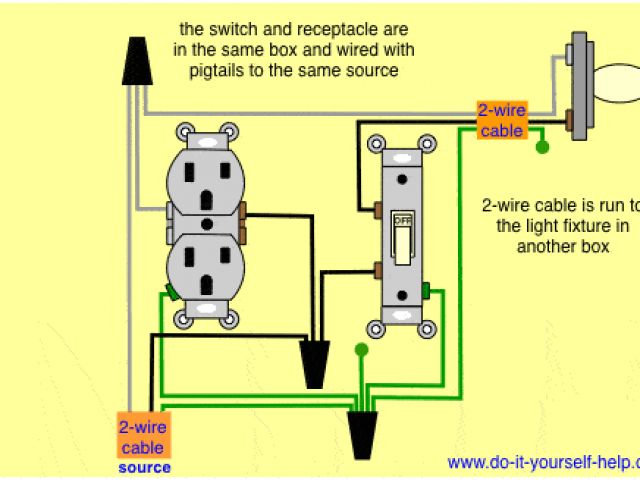 the switch and receptacle are in the same box and wired with pigtails to the same source

2-wire cable

OFF

2-wire cable is run to the light fixture in another box

2-wire cable
source

www.do-it-yourself-help.c