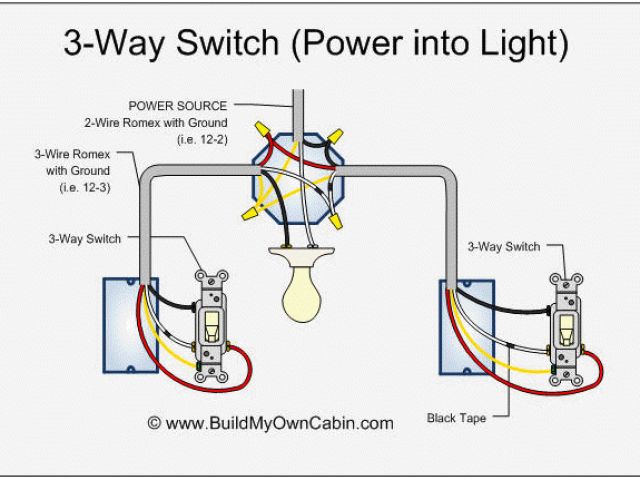 3-Way Switch (Power into Light)

POWER SOURCE
2-Wire Romex with Ground
(i.e. 12-2)

3-Wire Romex
with Ground
(i.e. 12-3)

3-Way Switch

3-Way Switch

Black Tape

© www.BuildMyOwnCabin.com