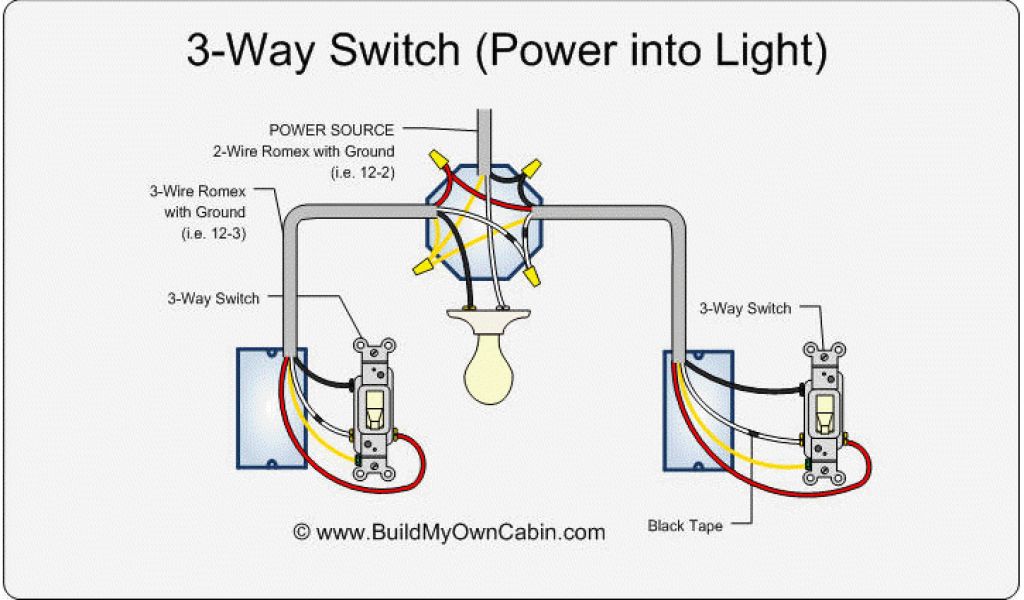 3-Way Switch (Power into Light)

POWER SOURCE
2-Wire Romex with Ground
(i.e. 12-2)

3-Wire Romex
with Ground
(i.e. 12-3)

3-Way Switch

3-Way Switch

© www.BuildMyOwnCabin.com

Black Tape