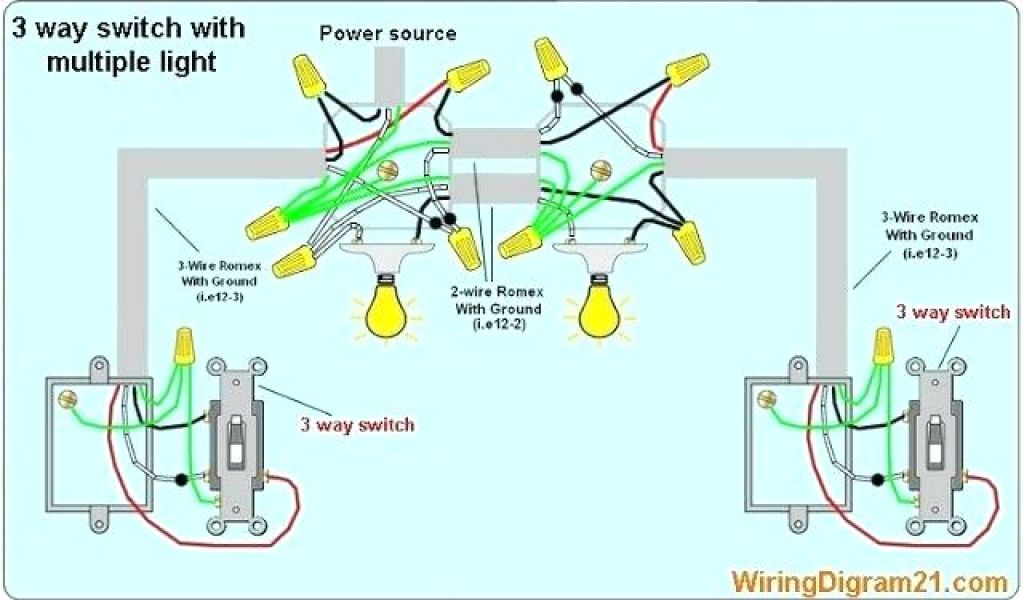 3 way switch with multiple light

Power source

3-Wire Romex With Ground (i.e12-3)

2-wire Romex With Ground (i.e12-2)

3-Wire Romex With Ground (i.e12-3)

3 way switch

3 way switch

WiringDigram21.com