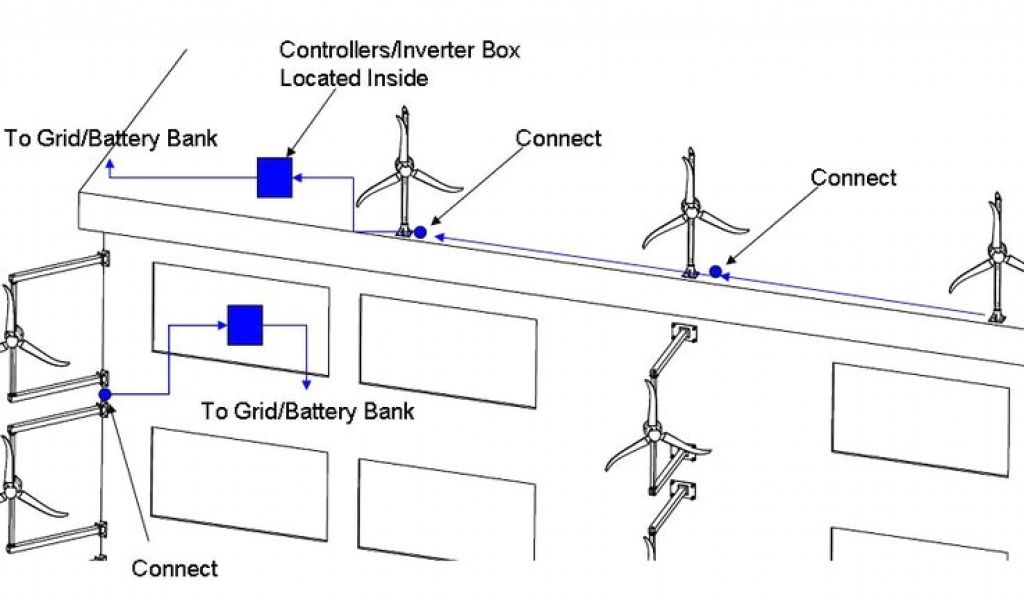 Controllers/Inverter Box
Located Inside

To Grid/Battery Bank

Connect

Connect

To Grid/Battery Bank

Connect