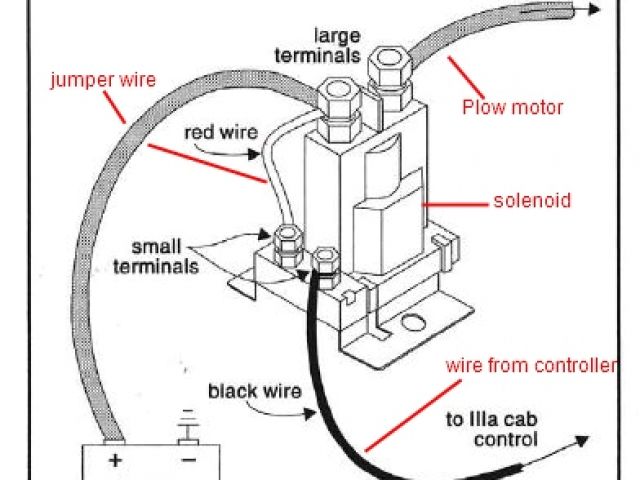 large terminals

jumper wire

Plow motor

red wire

solenoid

small terminals

wire from controller

black wire

to IIIa cab control

+

−