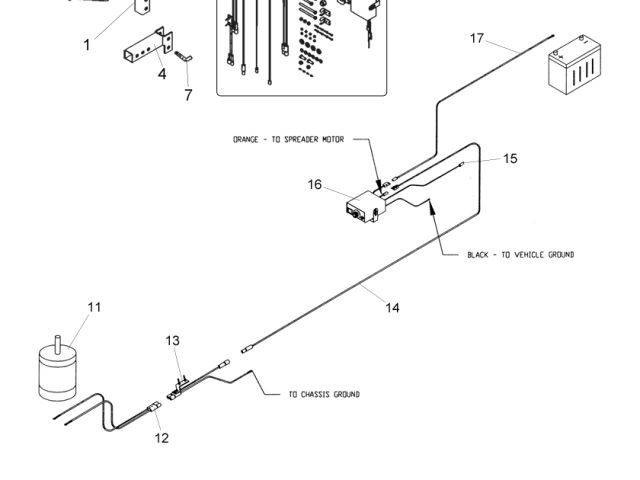 1
4
7
17
ORANGE - TO SPREADER MOTOR
15
16
BLACK - TO VEHICLE GROUND
14
11
13
TO CHASSIS GROUND
12