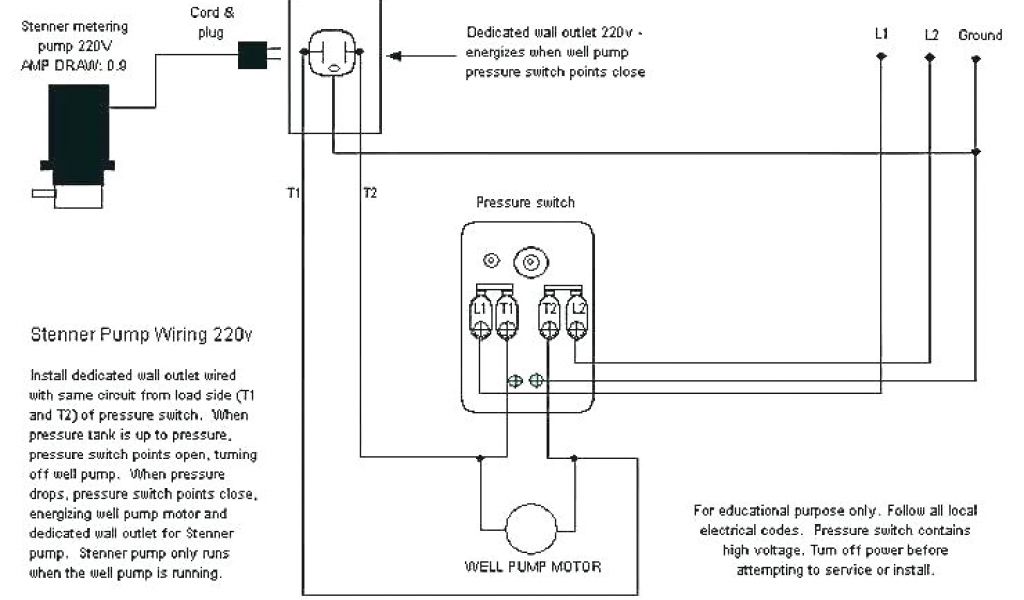 Stenner metering pump 220V AMP DRAW: 0.9

Cord & plug

Dedicated wall outlet 220v - energizes when well pump pressure switch points close

L1 L2 Ground

T1 T2

Pressure switch

L1 T1 T2 L2

Stenner Pump Wiring 220v

Install dedicated wall outlet wired with same circuit from load side (T1 and T2) of pressure switch. When pressure tank is up to pressure, pressure switch points open, turning off well pump. When pressure drops, pressure switch points close, energizing well pump motor and dedicated wall outlet for Stenner pump. Stenner pump only runs when the well pump is running.

WELL PUMP MOTOR

For educational purpose only. Follow all local electrical codes. Pressure switch contains high voltage. Turn off power before attempting to service or install.