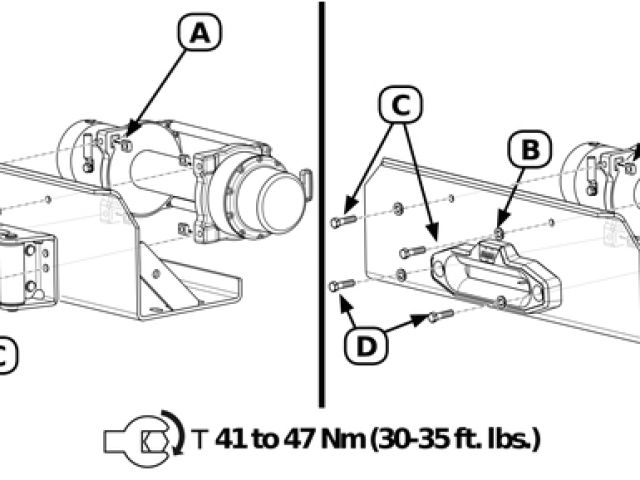 A

C

C

B

D

T 41 to 47 Nm (30-35 ft. lbs.)