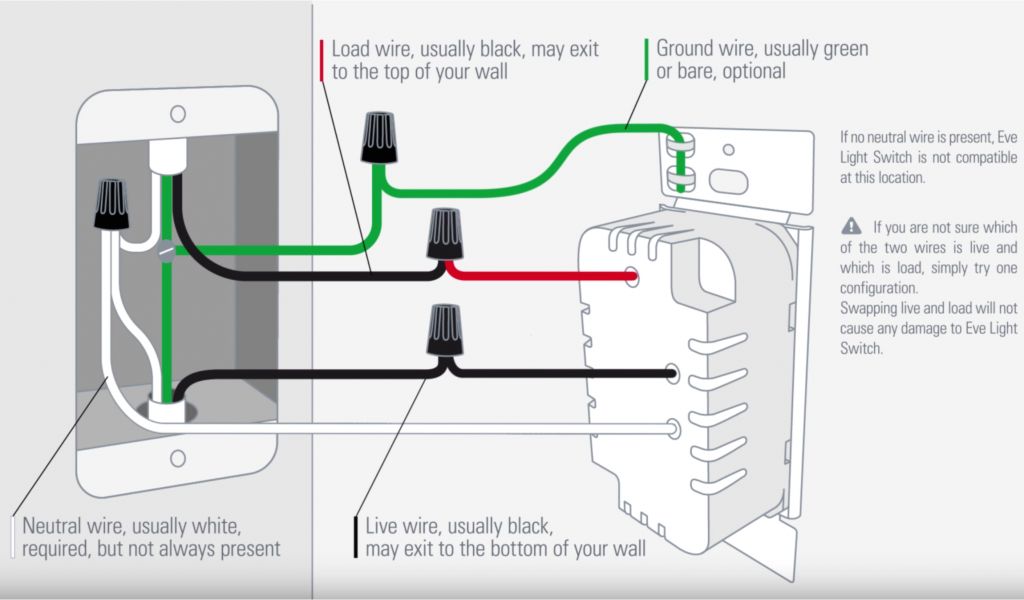 Load wire, usually black, may exit to the top of your wall

Ground wire, usually green or bare, optional

If no neutral wire is present, Eve Light Switch is not compatible at this location.

If you are not sure which of the two wires is live and which is load, simply try one configuration.
Swapping live and load will not cause any damage to Eve Light Switch.

Neutral wire, usually white, required, but not always present

Live wire, usually black, may exit to the bottom of your wall