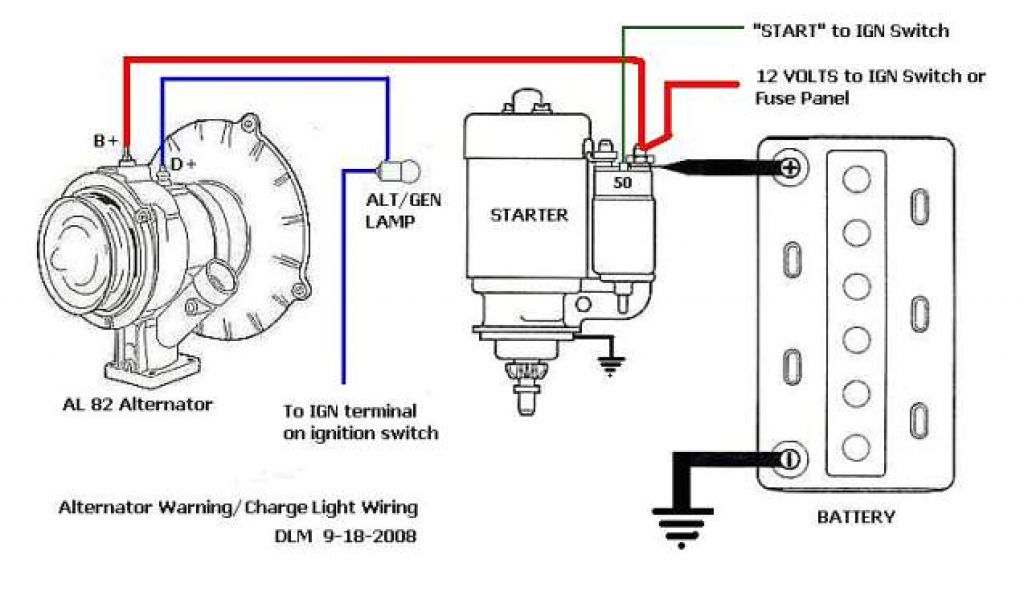 "START" to IGN Switch

12 VOLTS to IGN Switch or Fuse Panel

B+

D+

ALT/GEN LAMP

STARTER

50

AL 82 Alternator

To IGN terminal on ignition switch

Alternator Warning/Charge Light Wiring
DLM 9-18-2008

BATTERY