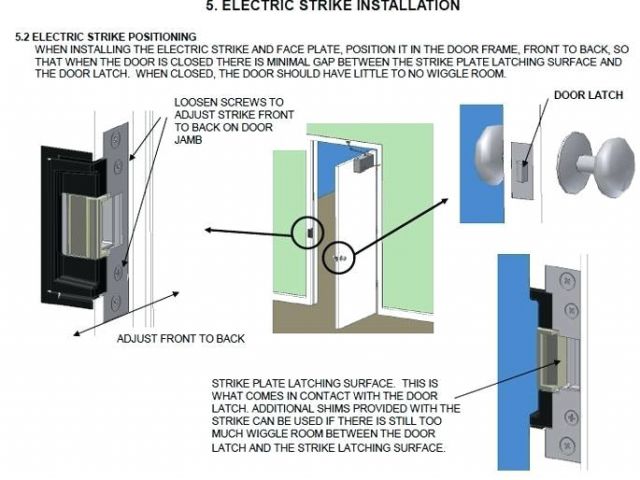 5. ELECTRIC STRIKE INSTALLATION

5.2 ELECTRIC STRIKE POSITIONING
WHEN INSTALLING THE ELECTRIC STRIKE AND FACE PLATE, POSITION IT IN THE DOOR FRAME, FRONT TO BACK, SO THAT WHEN THE DOOR IS CLOSED THERE IS MINIMAL GAP BETWEEN THE STRIKE PLATE LATCHING SURFACE AND THE DOOR LATCH. WHEN CLOSED, THE DOOR SHOULD HAVE LITTLE TO NO WIGGLE ROOM.

LOOSEN SCREWS TO ADJUST STRIKE FRONT TO BACK ON DOOR JAMB

DOOR LATCH

ADJUST FRONT TO BACK

STRIKE PLATE LATCHING SURFACE. THIS IS WHAT COMES IN CONTACT WITH THE DOOR LATCH. ADDITIONAL SHIMS PROVIDED WITH THE STRIKE CAN BE USED IF THERE IS STILL TOO MUCH WIGGLE ROOM BETWEEN THE DOOR LATCH AND THE STRIKE LATCHING SURFACE.