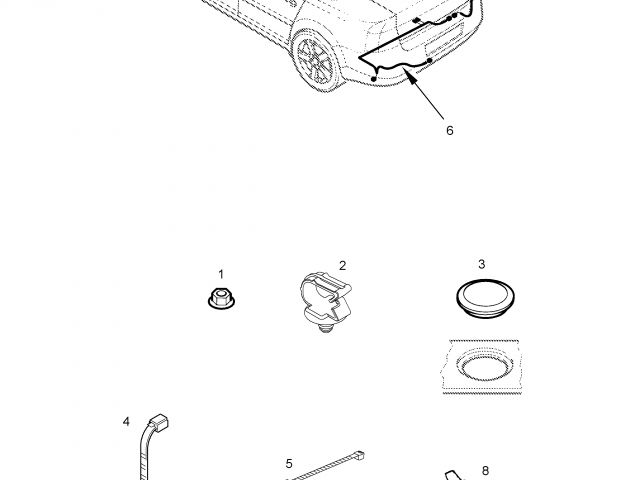 6

1

2

3

4

5

8