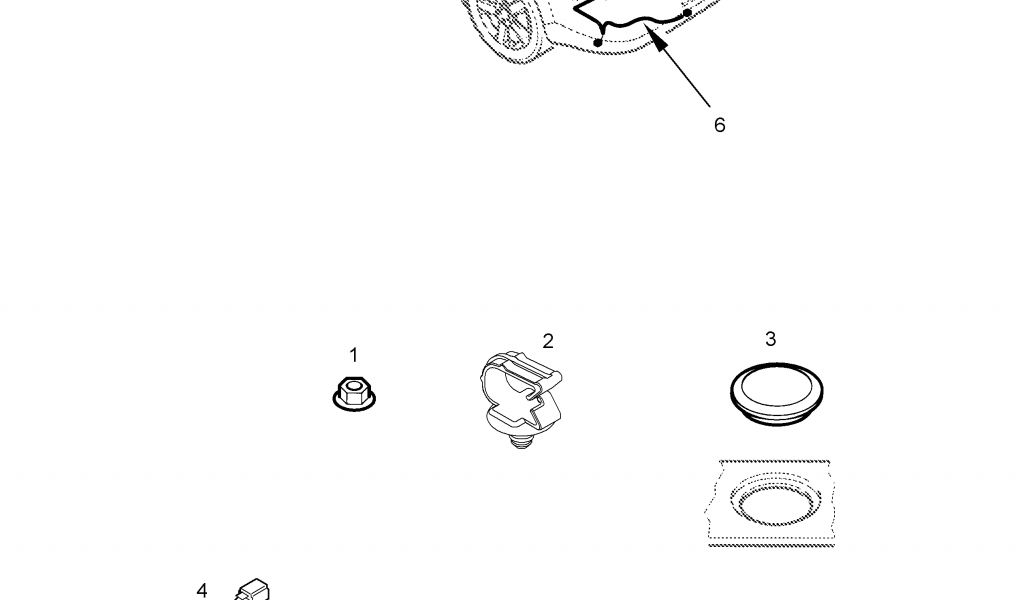 6

1

2

3

4