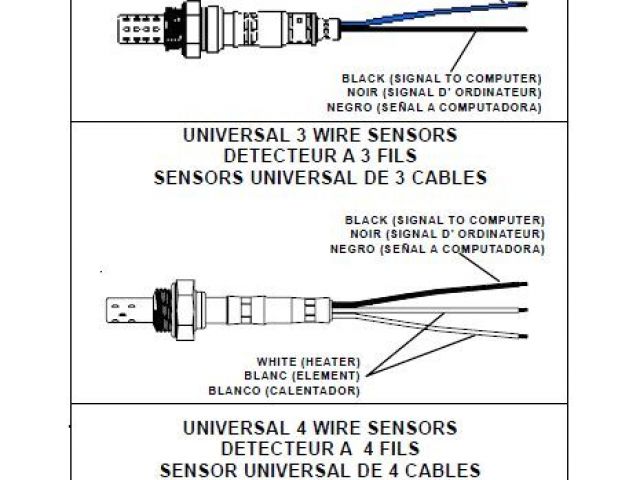 BLACK (SIGNAL TO COMPUTER)
NOIR (SIGNAL D' ORDINATEUR)
NEGRO (SEÑAL A COMPUTADORA)

UNIVERSAL 3 WIRE SENSORS
DETECTEUR A 3 FILS
SENSORS UNIVERSAL DE 3 CABLES

BLACK (SIGNAL TO COMPUTER)
NOIR (SIGNAL D' ORDINATEUR)
NEGRO (SEÑAL A COMPUTADORA)

WHITE (HEATER)
BLANC (ELEMENT)
BLANCO (CALENTADOR)

UNIVERSAL 4 WIRE SENSORS
DETECTEUR A 4 FILS
SENSOR UNIVERSAL DE 4 CABLES