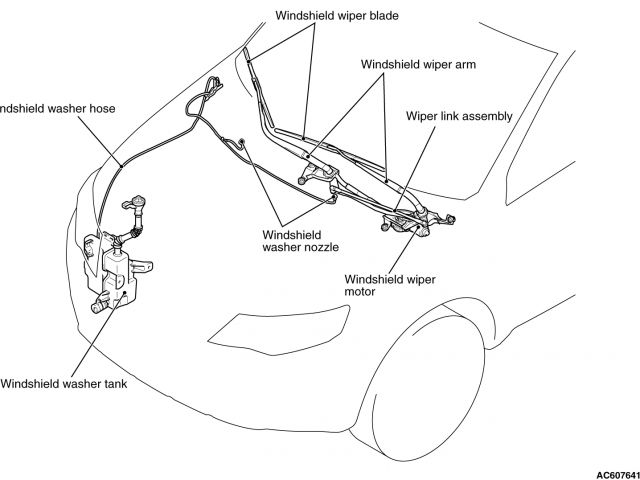 Windshield wiper blade

Windshield wiper arm

ndshield washer hose

Wiper link assembly

Windshield washer nozzle

Windshield wiper motor

Windshield washer tank

AC607641