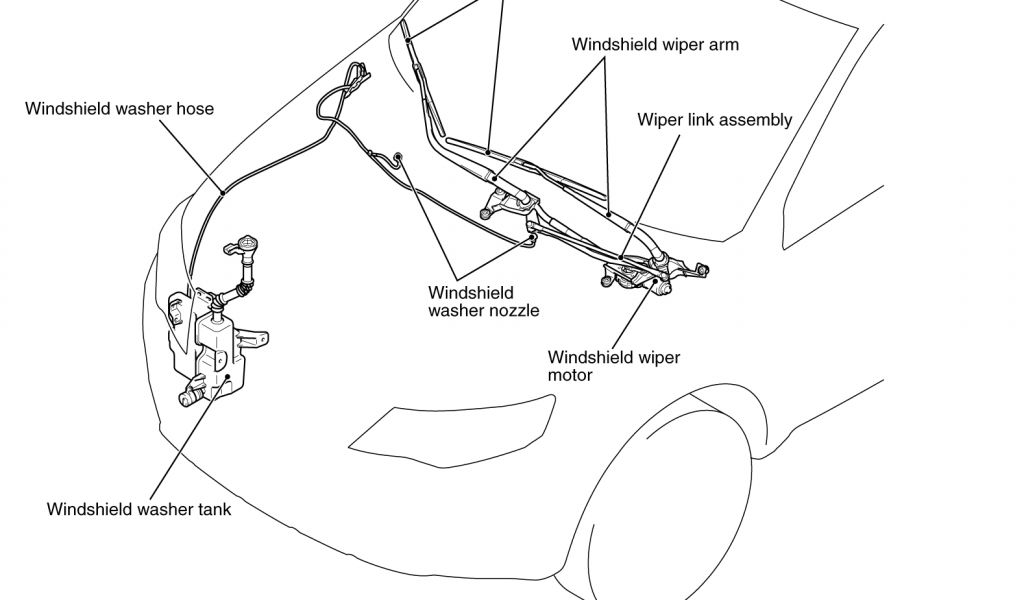 Windshield wiper arm

Windshield washer hose

Wiper link assembly

Windshield washer nozzle

Windshield wiper motor

Windshield washer tank