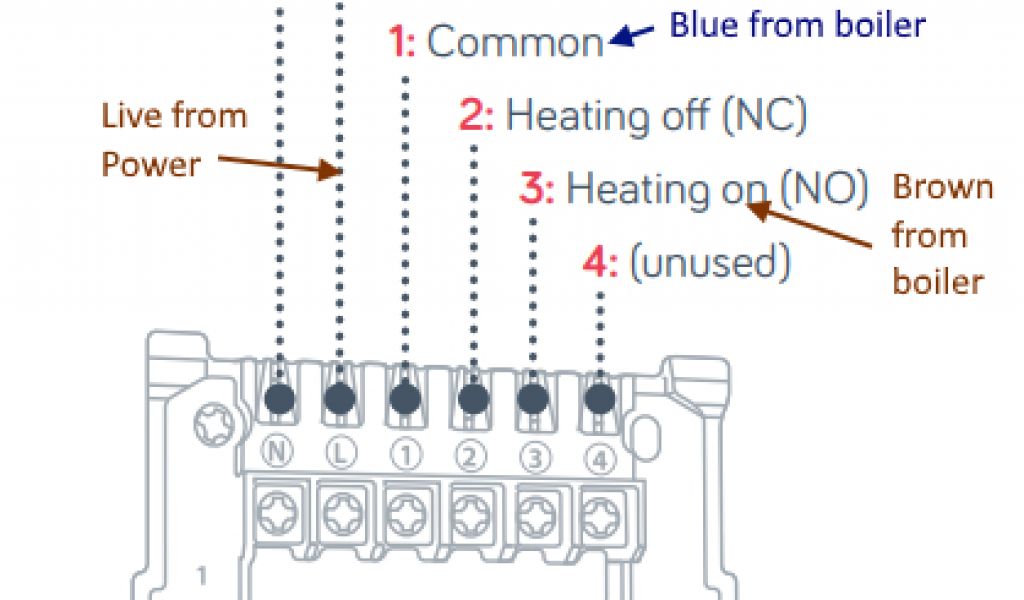 1: Common
Blue from boiler

Live from Power

2: Heating off (NC)

3: Heating on (NO)
Brown from boiler

4: (unused)

N L 1 2 3 4

1