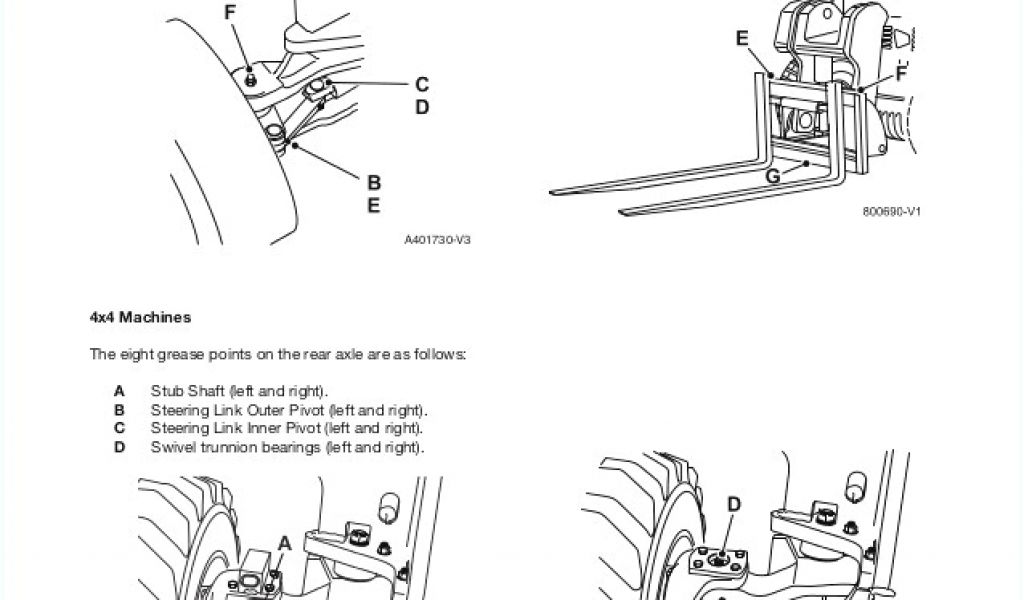 F

C
D

B
E

A401730-V3

E

F

G

800690-V1

4x4 Machines

The eight grease points on the rear axle are as follows:

A Stub Shaft (left and right).
B Steering Link Outer Pivot (left and right).
C Steering Link Inner Pivot (left and right).
D Swivel trunnion bearings (left and right).

A

D