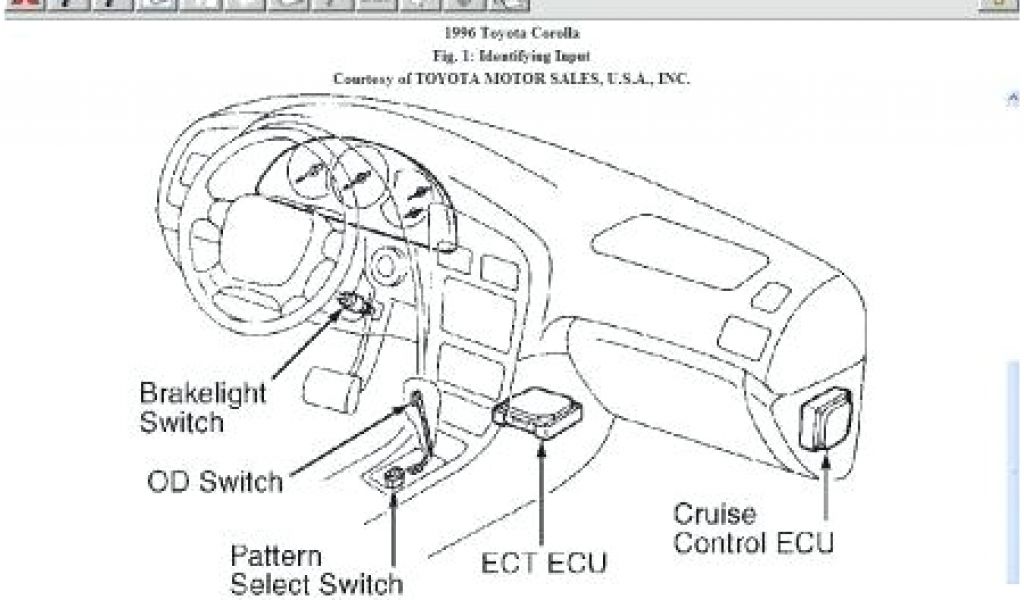 1996 Toyota Corolla
Fig. 1: Identifying Input
Courtesy of TOYOTA MOTOR SALES, U.S.A., INC.

Brakelight Switch

OD Switch

Pattern Select Switch

ECT ECU

Cruise Control ECU