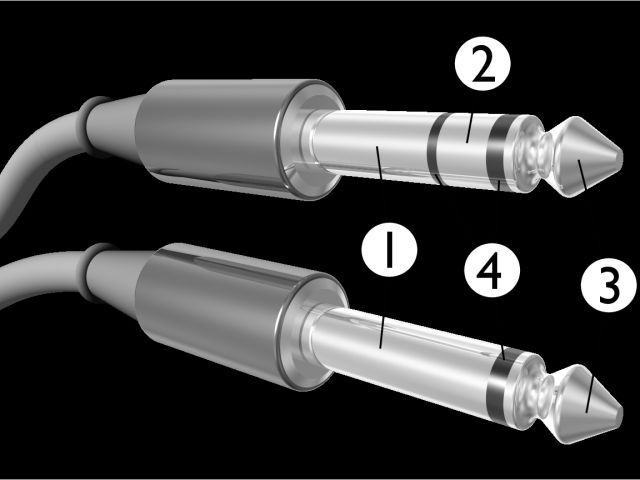 2
1
4
3