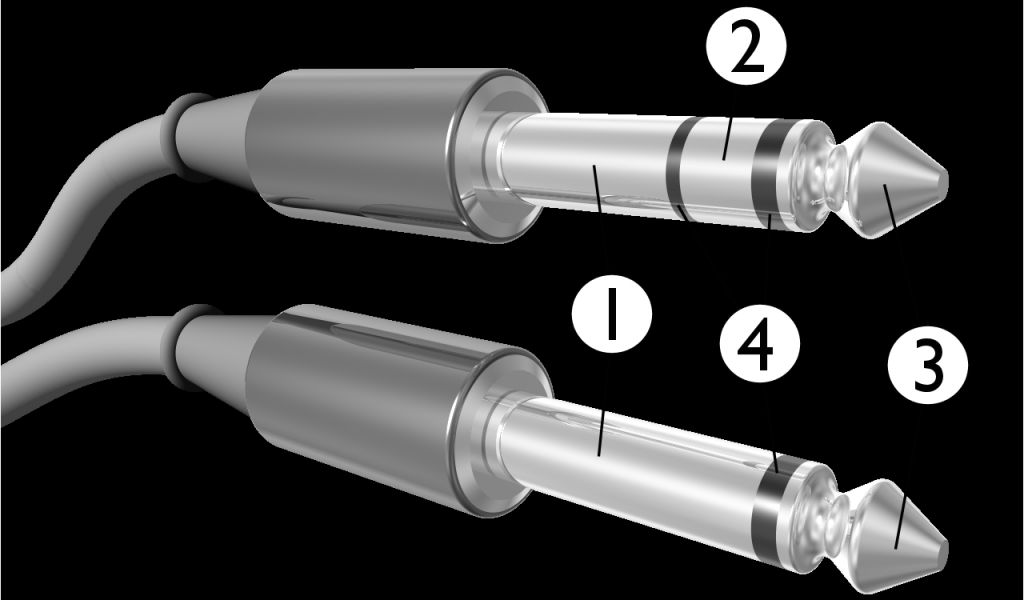 2
1
4
3