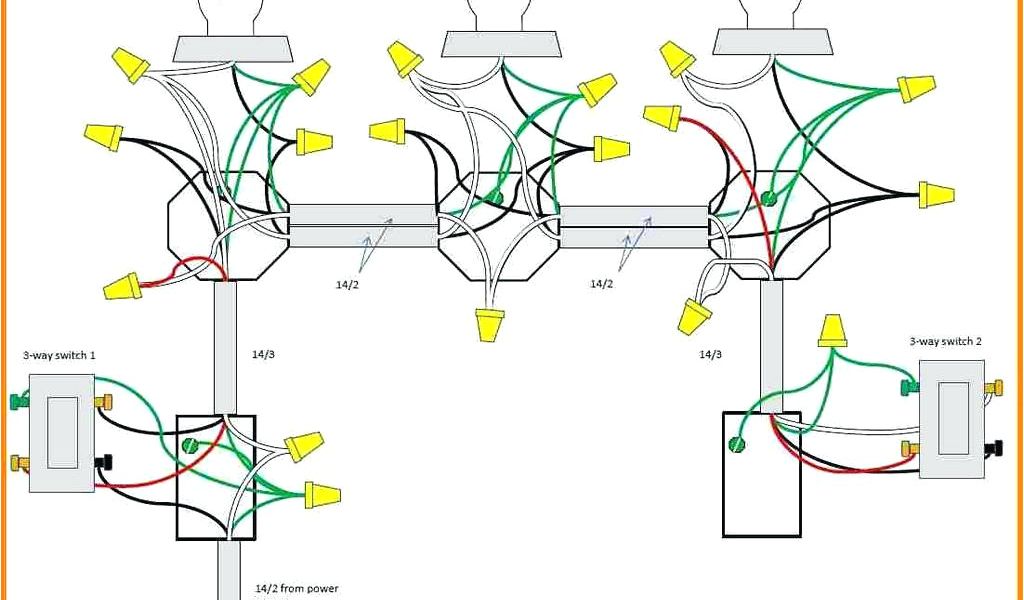 14/2

14/2

3-way switch 1

14/3

14/3

3-way switch 2

14/2 from power