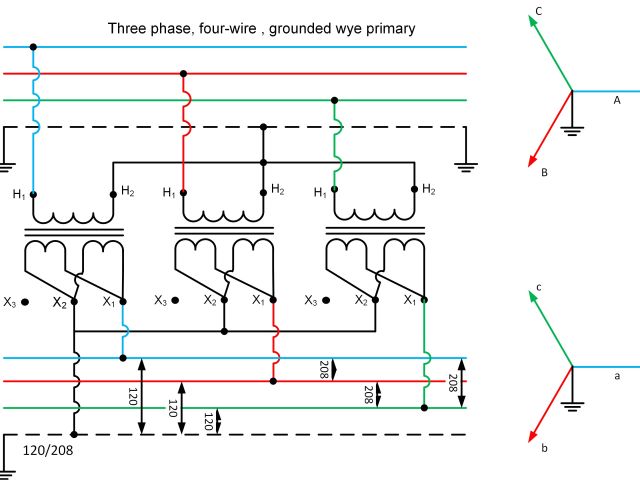 Three phase, four-wire , grounded wye primary

C
A
B

$H_1$ $H_2$ $H_1$ $H_2$ $H_1$ $H_2$

$X_3$ $X_2$ $X_1$ $X_3$ $X_2$ $X_1$ $X_3$ $X_2$ $X_1$

c
a
b

208
208
208
120
120
120

120/208