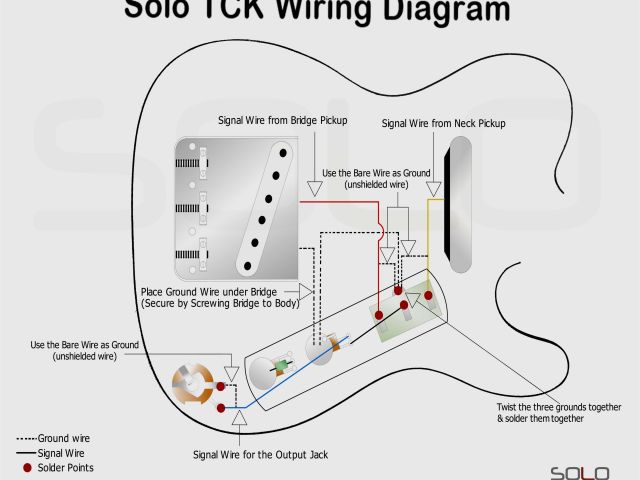 Solo TCK Wiring Diagram

Signal Wire from Bridge Pickup

Signal Wire from Neck Pickup

Use the Bare Wire as Ground (unshielded wire)

Place Ground Wire under Bridge (Secure by Screwing Bridge to Body)

Use the Bare Wire as Ground (unshielded wire)

Twist the three grounds together & solder them together

Signal Wire for the Output Jack

Ground wire
Signal Wire
Solder Points

SOLO