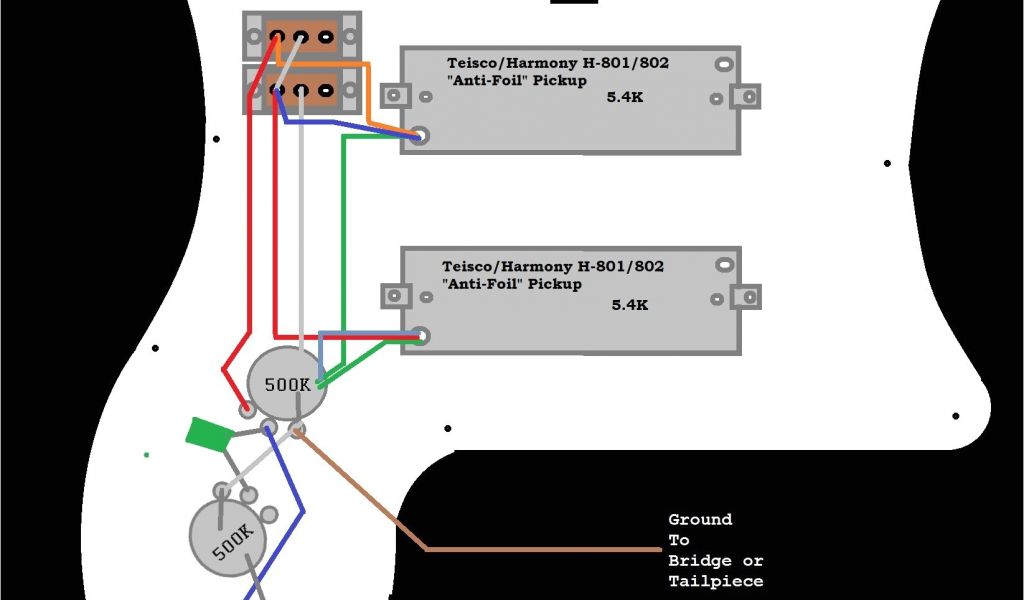 Teisco/Harmony H-801/802
"Anti-Foil" Pickup
5.4K

Teisco/Harmony H-801/802
"Anti-Foil" Pickup
5.4K

500K

500K

Ground
To
Bridge or
Tailpiece