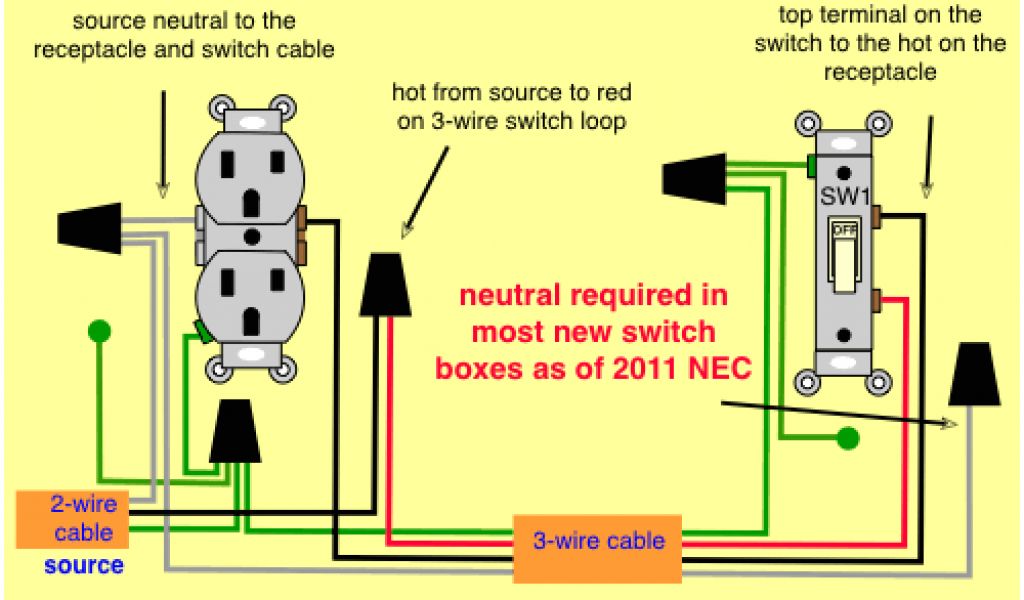 source neutral to the receptacle and switch cable

hot from source to red on 3-wire switch loop

top terminal on the switch to the hot on the receptacle

SW1

OFF

neutral required in most new switch boxes as of 2011 NEC

2-wire cable

source

3-wire cable