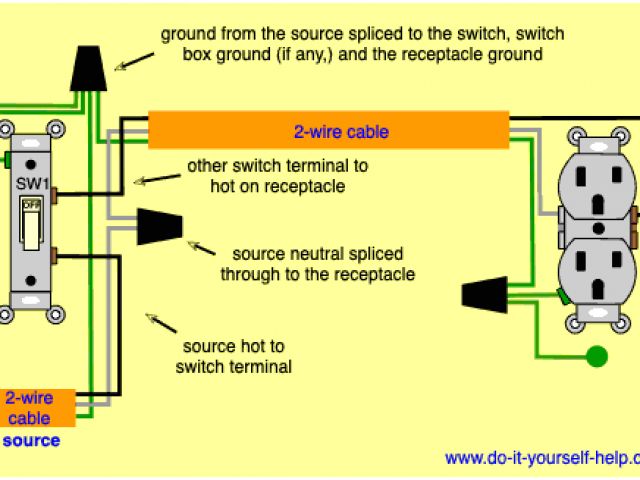 ground from the source spliced to the switch, switch box ground (if any,) and the receptacle ground

2-wire cable

SW1

OFF

other switch terminal to hot on receptacle

source neutral spliced through to the receptacle

source hot to switch terminal

2-wire cable

source

www.do-it-yourself-help.c