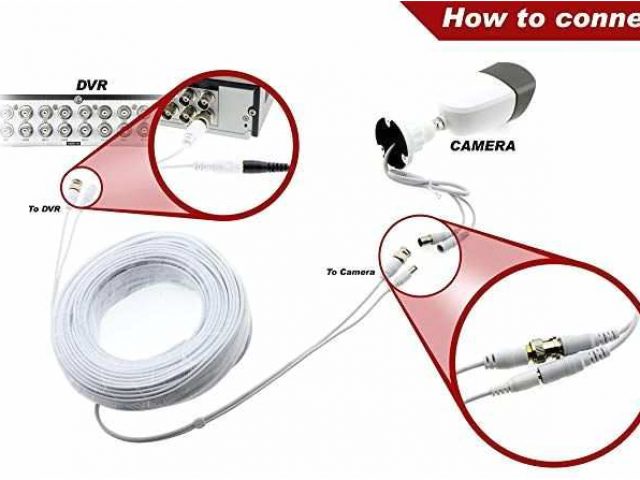 How to conne

DVR

CAMERA

To DVR

To Camera