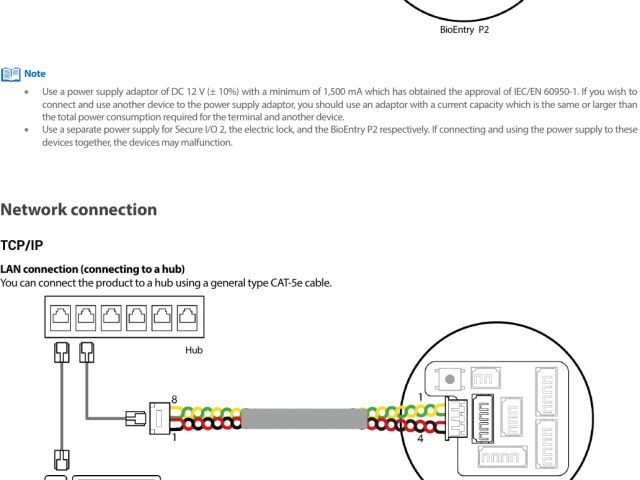 BioEntry P2

Note

• Use a power supply adaptor of DC 12 V (± 10%) with a minimum of 1,500 mA which has obtained the approval of IEC/EN 60950-1. If you wish to connect and use another device to the power supply adaptor, you should use an adaptor with a current capacity which is the same or larger than the total power consumption required for the terminal and another device.
• Use a separate power supply for Secure I/O 2, the electric lock, and the BioEntry P2 respectively. If connecting and using the power supply to these devices together, the devices may malfunction.

Network connection

TCP/IP

LAN connection (connecting to a hub)
You can connect the product to a hub using a general type CAT-5e cable.

Hub

8
1
1
4